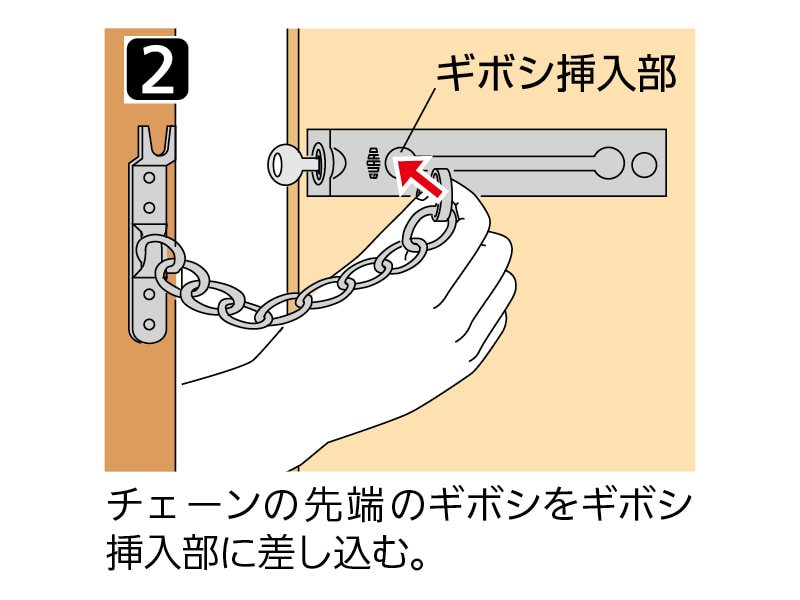 2

ギボシ挿入部

GUARD

チェーンの先端のギボシをギボシ挿入部に差し込む。