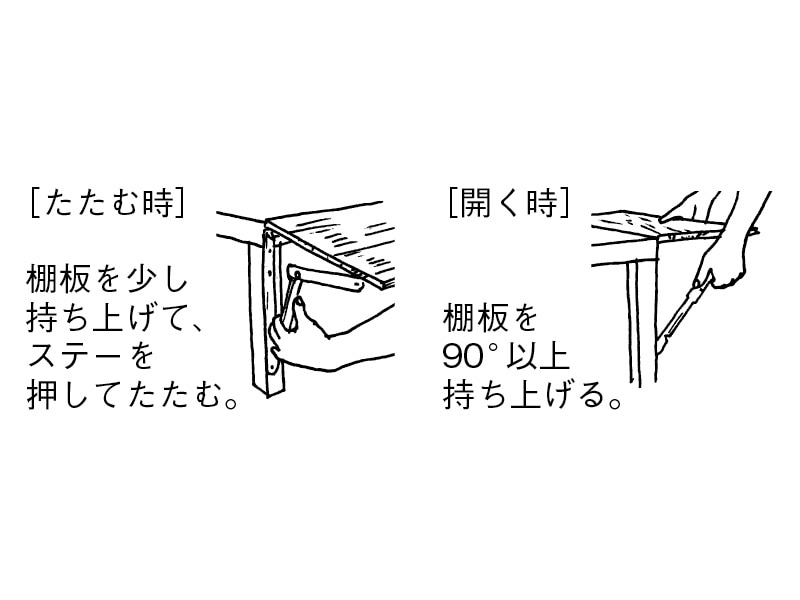 [たたむ時]

棚板を少し持ち上げて、ステーを押してたたむ。

[開く時]

棚板を90°以上持ち上げる。