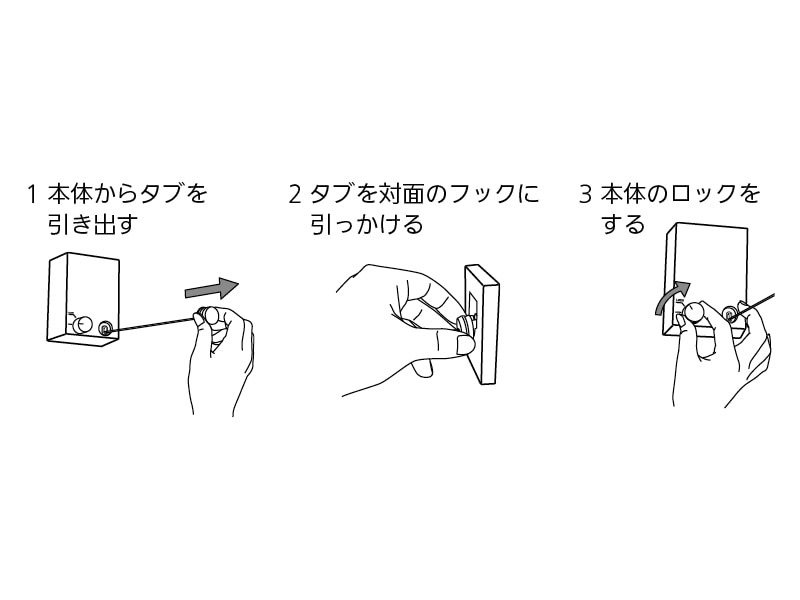 1 本体からタブを引き出す

2 タブを対面のフックに引っかける

3 本体のロックをする