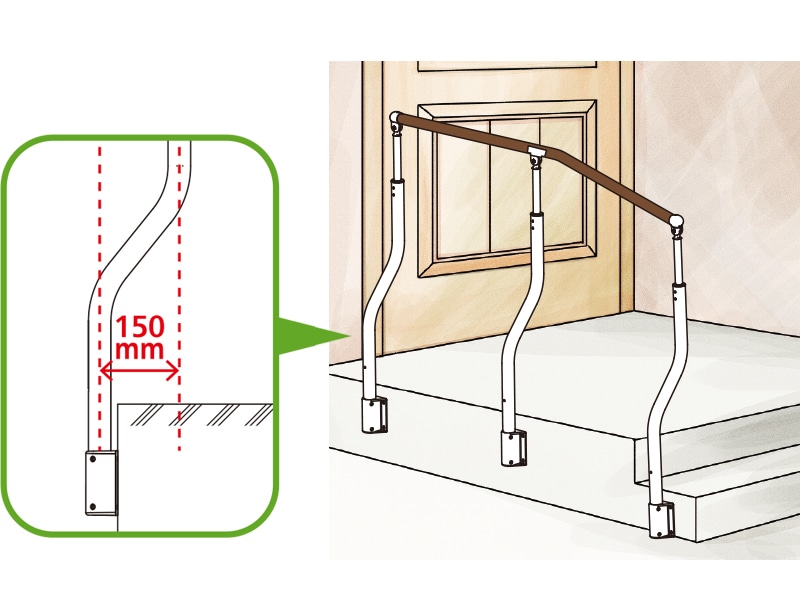 150
mm