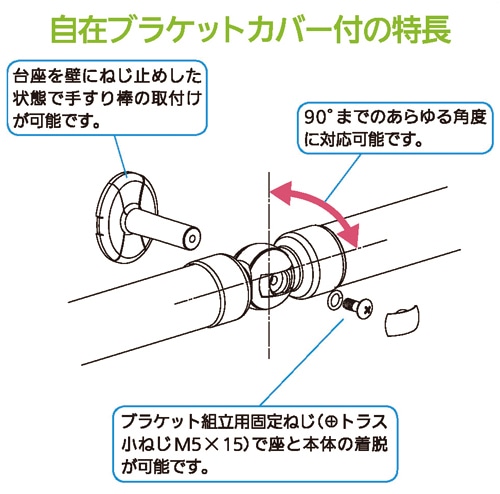 自在ブラケットカバー付の特長

台座を壁にねじ止めした状態で手すり棒の取付けが可能です。

90°までのあらゆる角度に対応可能です。

ブラケット組立用固定ねじ（⊕トラス小ねじM5×15）で座と本体の着脱が可能です。