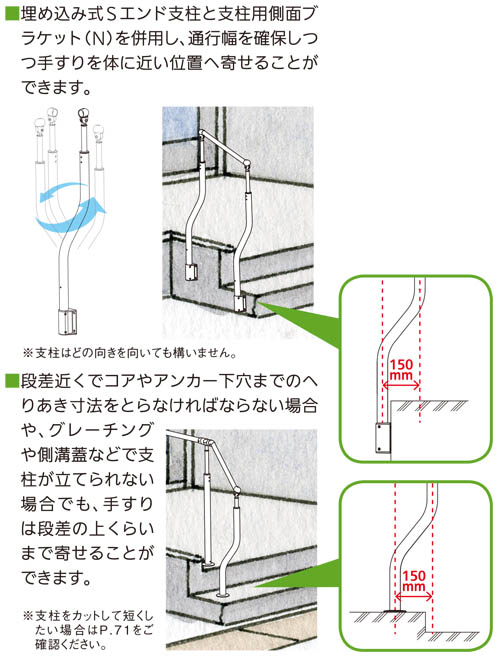 ■埋め込み式Sエンド支柱と支柱用側面ブラケット（N）を併用し、通行幅を確保しつつ手すりを体に近い位置へ寄せることができます。

※支柱はどの向きを向いても構いません。

150 mm

■段差近くでコアやアンカー下穴までのへりあき寸法をとらなければならない場合や、グレーチングや側溝蓋などで支柱が立てられない場合でも、手すりは段差の上くらいまで寄せることができます。

※支柱をカットして短くしたい場合はP.71をご確認ください。

150 mm