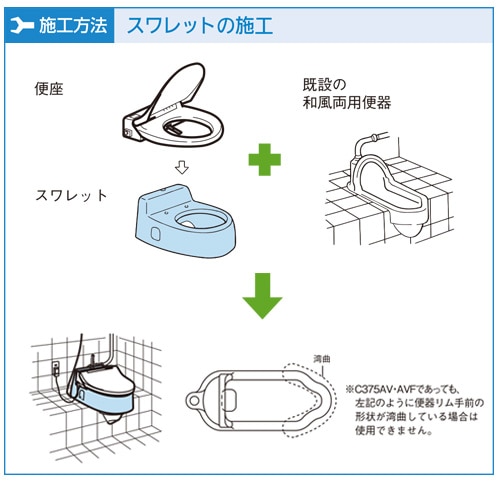 施工方法 スワレットの施工

便座

スワレット

既設の
和風両用便器

湾曲

※C375AV･AVFであっても、左記のように便器リム手前の形状が湾曲している場合は使用できません。