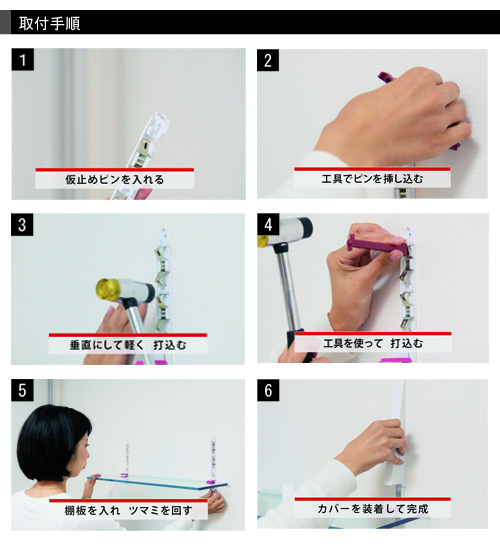 取付手順

1
仮止めピンを入れる

2
工具でピンを挿し込む

3
垂直にして軽く　打込む

4
工具を使って　打込む

5
棚板を入れ　ツマミを回す

6
カバーを装着して完成