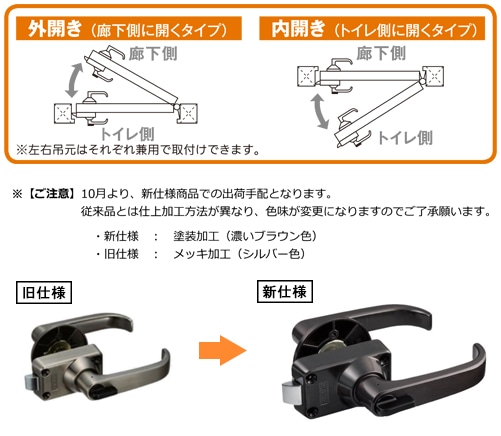 外開き（廊下側に開くタイプ）

廊下側

トイレ側

※左右吊元はそれぞれ兼用で取付けできます。

内開き（トイレ側に開くタイプ）

廊下側

トイレ側

※【ご注意】10月より、新仕様商品での出荷手配となります。
従来品とは仕上加工方法が異なり、色味が変更になりますのでご了承願います。

・新仕様　：　塗装加工（濃いブラウン色）
・旧仕様　：　メッキ加工（シルバー色）

旧仕様

新仕様