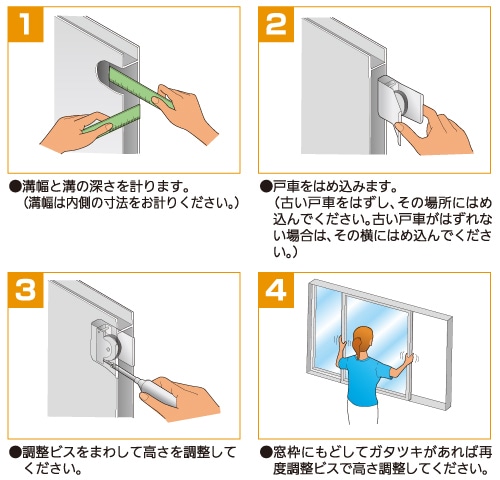 1

●溝幅と溝の深さを計ります。
（溝幅は内側の寸法をお計りください。）

2

●戸車をはめ込みます。
（古い戸車をはずし、その場所にはめ込んでください。古い戸車がはずれない場合は、その横にはめ込んでください。）

3

●調整ビスをまわして高さを調整してください。

4

●窓枠にもどしてガタツキがあれば再度調整ビスで高さ調整してください。