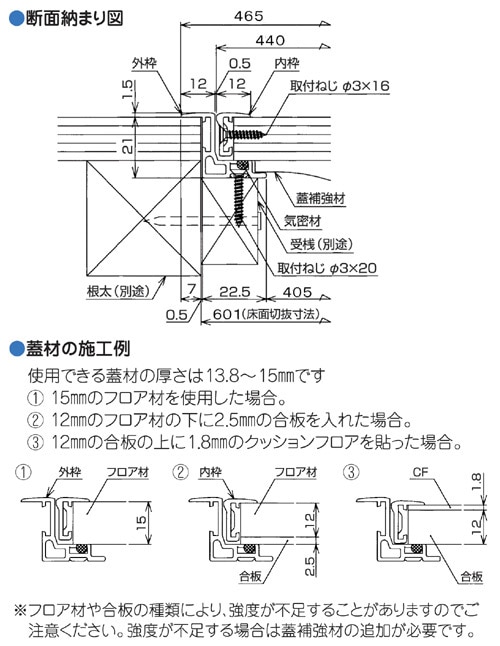 ●断面納まり図

465
440
外枠
0.5
内枠
1.5
12
12
取付ねじ φ3×16
21
蓋補強材
気密材
受桟（別途）
取付ねじ φ3×20
根太（別途）
7
22.5
405
0.5
601（床面切抜寸法）

●蓋材の施工例

使用できる蓋材の厚さは13.8～15㎜です
① 15㎜のフロア材を使用した場合。
② 12㎜のフロア材の下に2.5㎜の合板を入れた場合。
③ 12㎜の合板の上に1.8㎜のクッションフロアを貼った場合。

①
外枠
フロア材
15

②
内枠
フロア材
12
2.5
合板

③
CF
1.8
12
合板

※フロア材や合板の種類により、強度が不足することがありますのでご注意ください。強度が不足する場合は蓋補強材の追加が必要です。