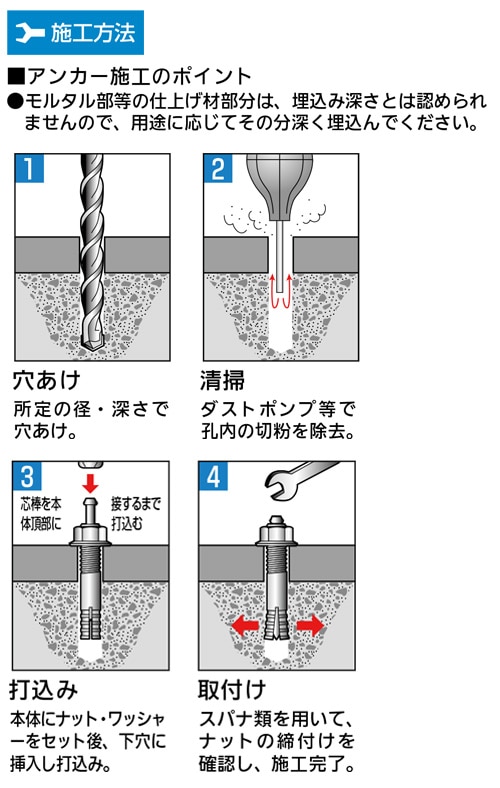 施工方法

■アンカー施工のポイント
●モルタル部等の仕上げ材部分は、埋込み深さとは認められませんので、用途に応じてその分深く埋込んでください。

1

穴あけ
所定の径・深さで穴あけ。

2

清掃
ダストポンプ等で孔内の切粉を除去。

3
芯棒を本体頂部に
接するまで打込む

打込み
本体にナット・ワッシャーをセット後、下穴に挿入し打込み。

4

取付け
スパナ類を用いて、ナットの締付けを確認し、施工完了。