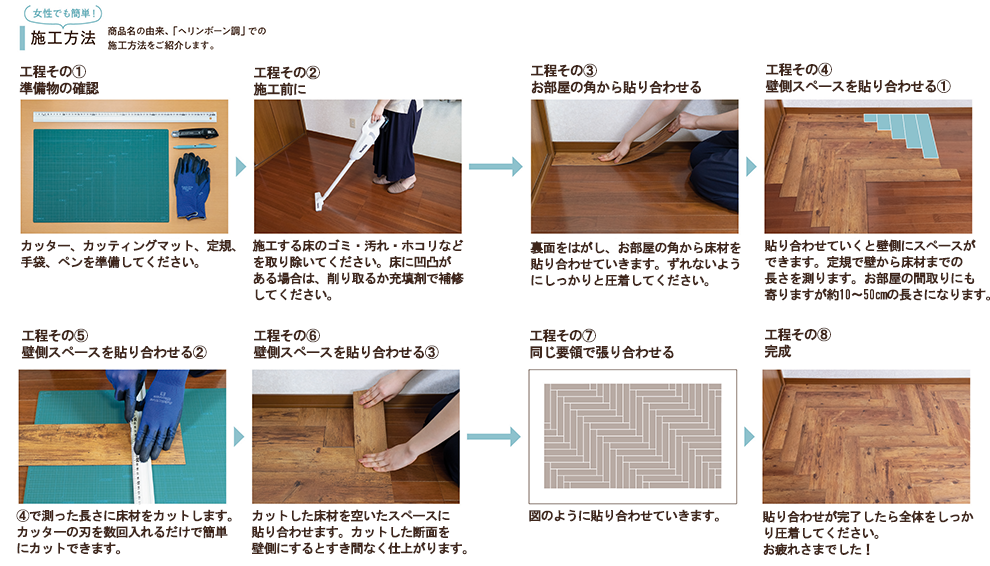 女性でも簡単!
施工方法
商品名の由来、「ヘリンボーン調」での施工方法をご紹介します。

工程その①
準備物の確認

カッター、カッティングマット、定規、手袋、ペンを準備してください。

工程その②
施工前に

施工する床のゴミ・汚れ・ホコリなどを取り除いてください。床に凹凸がある場合は、削り取るか充填剤で補修してください。

工程その③
お部屋の角から貼り合わせる

裏面をはがし、お部屋の角から床材を貼り合わせていきます。ずれないようにしっかりと圧着してください。

工程その④
壁側スペースを貼り合わせる①

貼り合わせていくと壁側にスペースができます。定規で壁から床材までの長さを測ります。お部屋の間取りにも寄りますが約10〜50㎝の長さになります。

工程その⑤
壁側スペースを貼り合わせる②

④で測った長さに床材をカットします。カッターの刃を数回入れるだけで簡単にカットできます。

工程その⑥
壁側スペースを貼り合わせる③

カットした床材を空いたスペースに貼り合わせます。カットした断面を壁側にするとすき間なく仕上がります。

工程その⑦
同じ要領で張り合わせる

図のように貼り合わせていきます。

工程その⑧
完成

貼り合わせが完了したら全体をしっかり圧着してください。
お疲れさまでした!