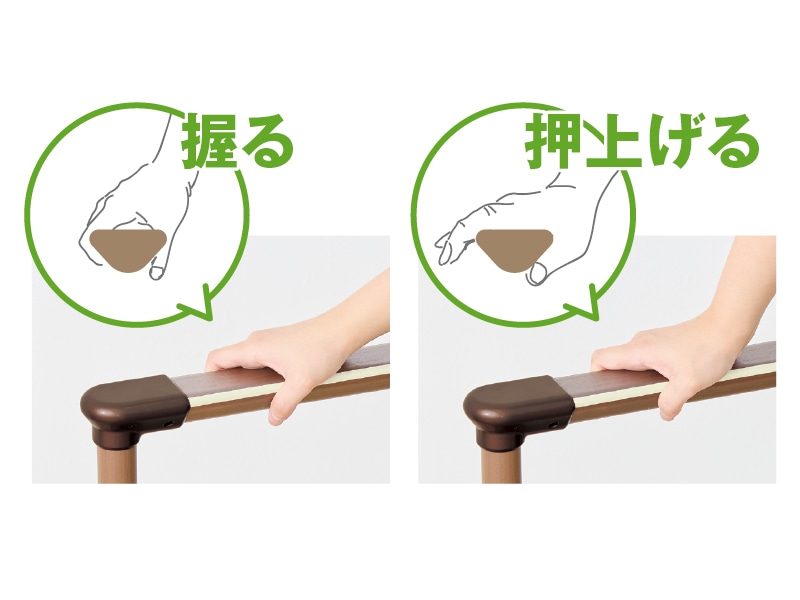 握る

押上げる