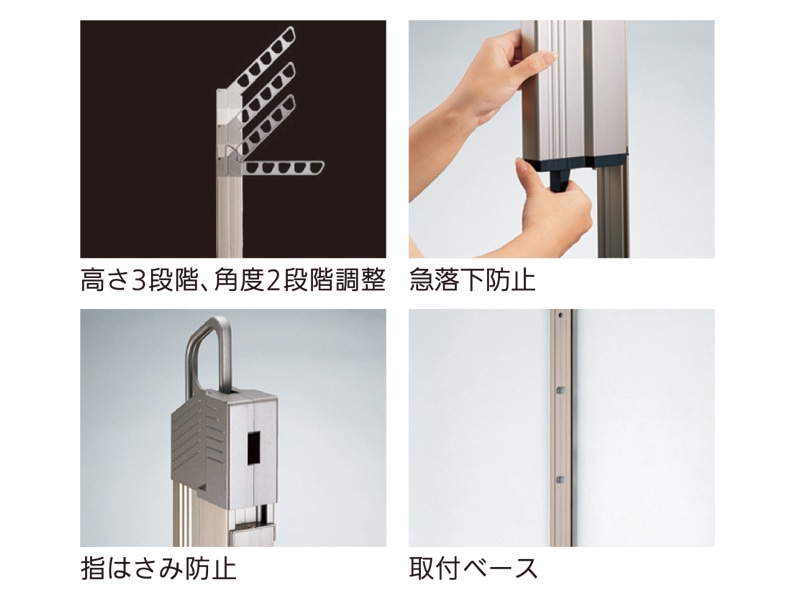 高さ3段階、角度2段階調整

急落下防止

指はさみ防止

取付ベース