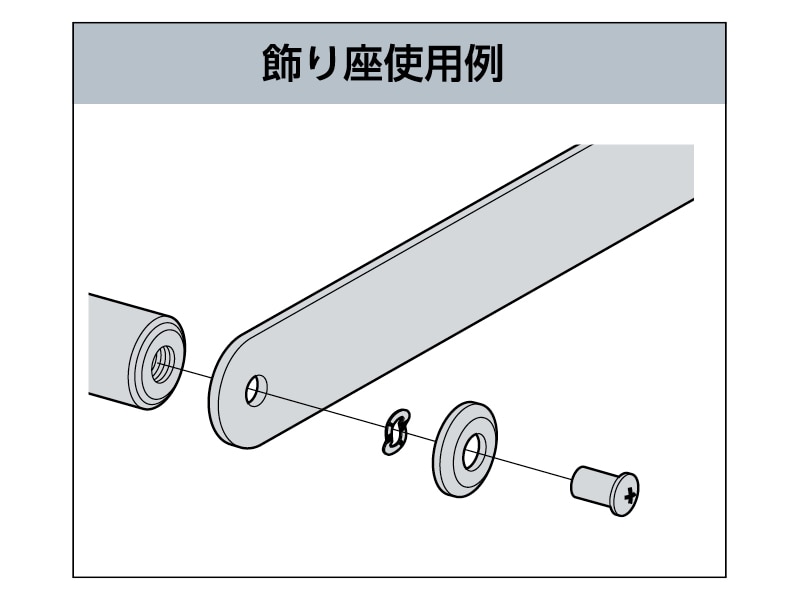 飾り座使用例