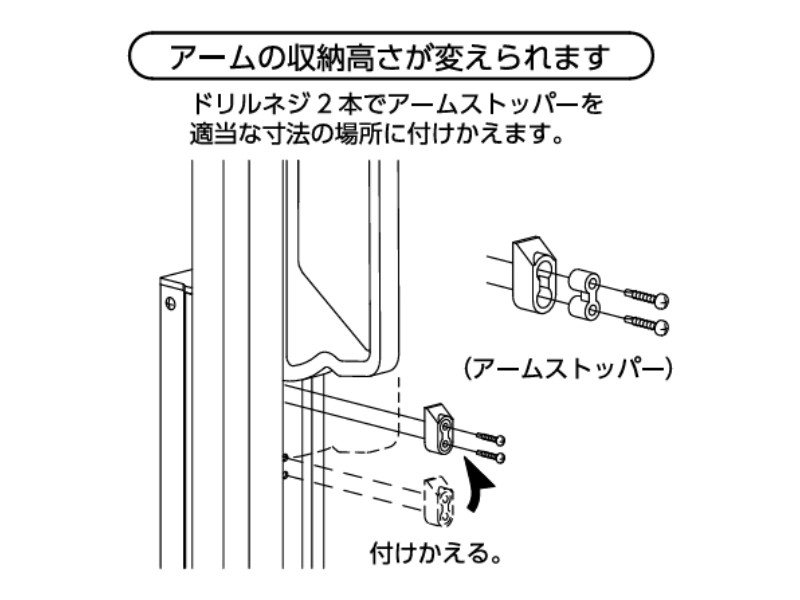 アームの収納高さが変えられます

ドリルネジ２本でアームストッパーを適当な寸法の場所に付けかえます。

(アームストッパー)

付けかえる。