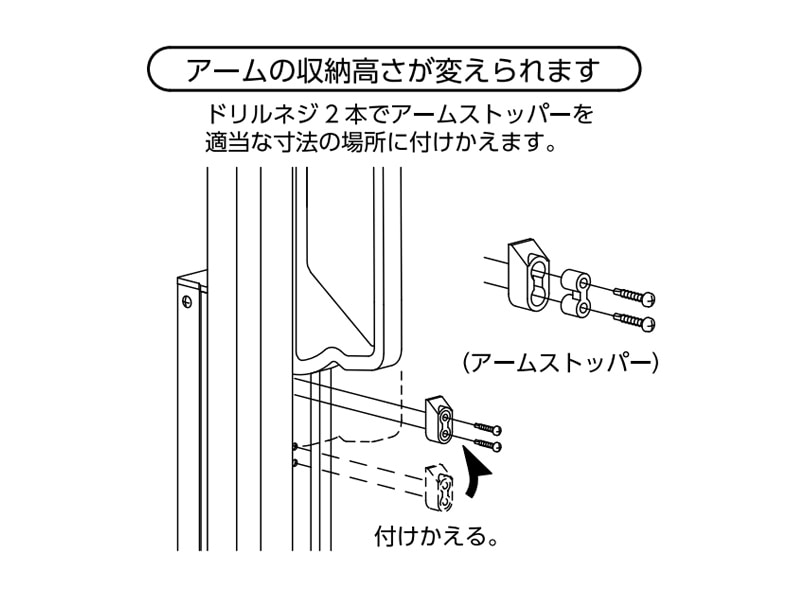 アームの収納高さが変えられます

ドリルネジ２本でアームストッパーを適当な寸法の場所に付けかえます。

(アームストッパー)

付けかえる。