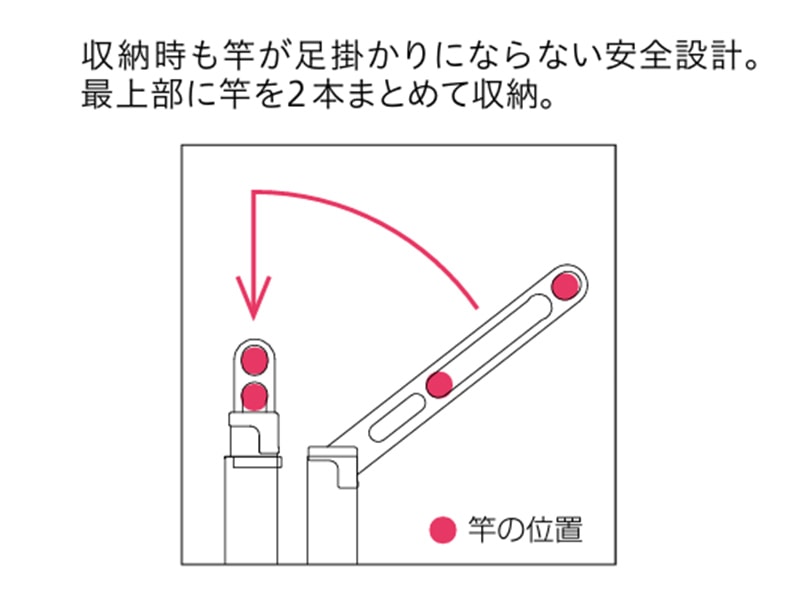 収納時も竿が足掛かりにならない安全設計。
最上部に竿を2本まとめて収納。

竿の位置