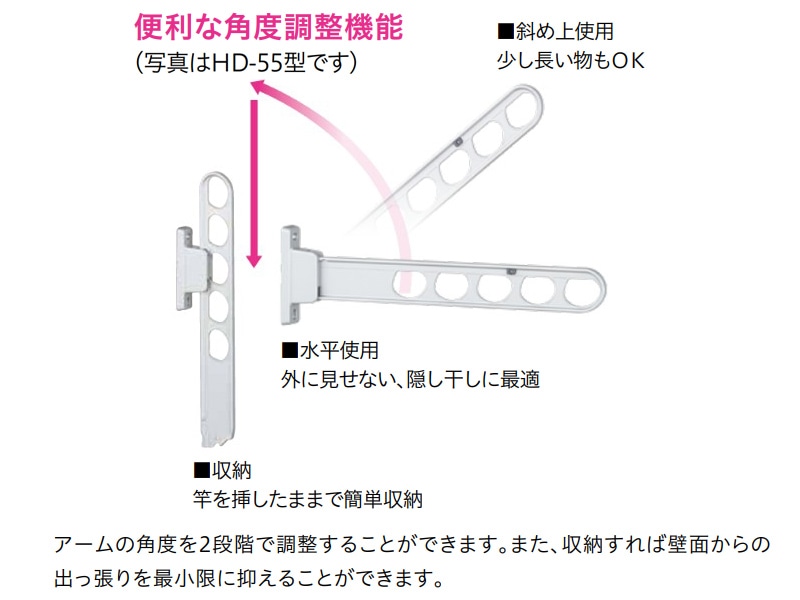 便利な角度調整機能
(写真はHD-55型です)

■斜め上使用
少し長い物もOK

■水平使用
外に見せない、隠し干しに最適

■収納
竿を挿したままで簡単収納

アームの角度を2段階で調整することができます。また、収納すれば壁面からの出っ張りを最小限に抑えることができます。